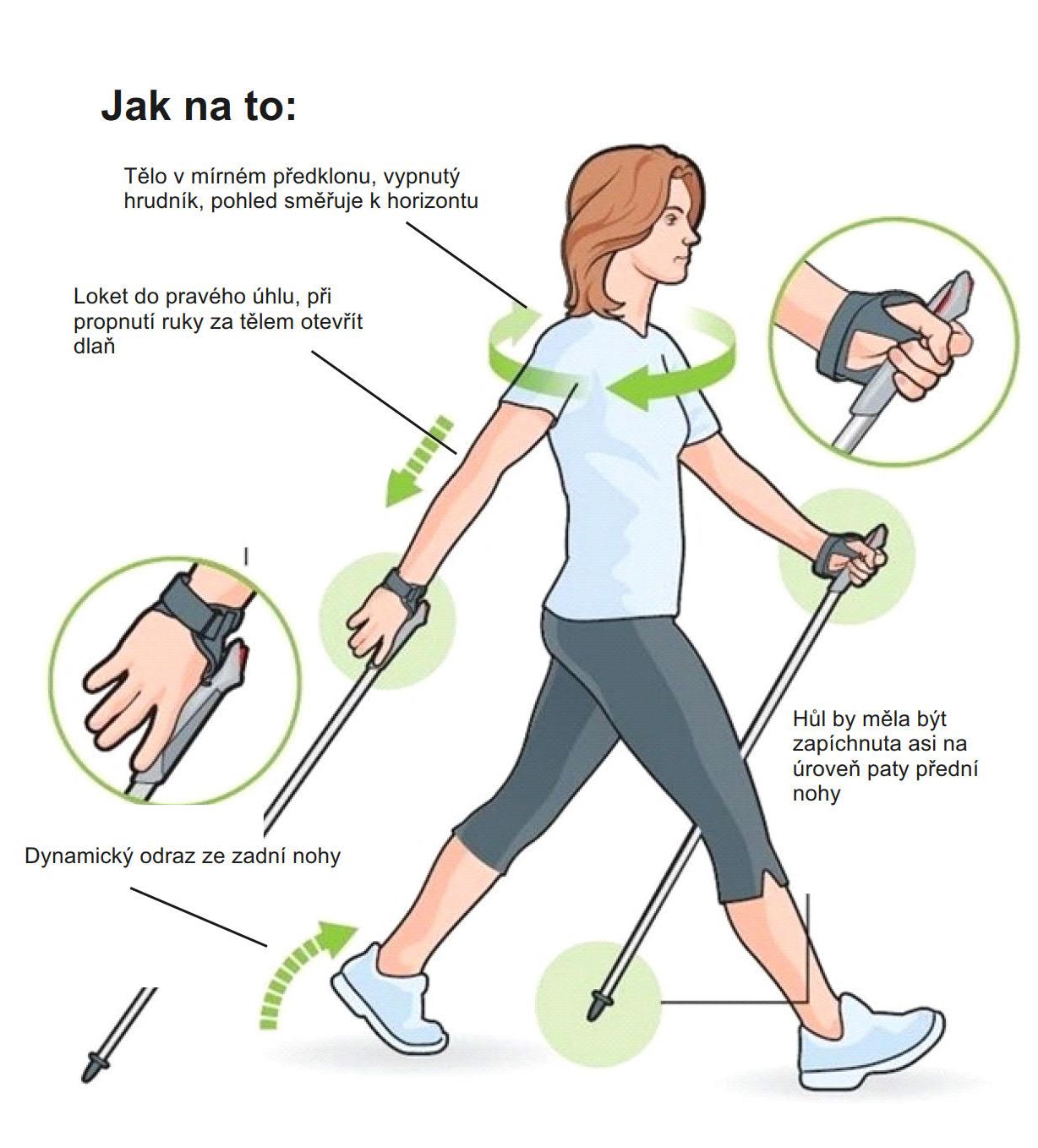 Jak na to:

Tělo v mírném předklonu, vypnutý hrudník, pohled směřuje k horizontu

Loket do pravého úhlu, při propnutí ruky za tělem otevřít dlaň

Hůl by měla být zapíchnuta asi na úroveň paty přední nohy

Dynamický odraz ze zadní nohy